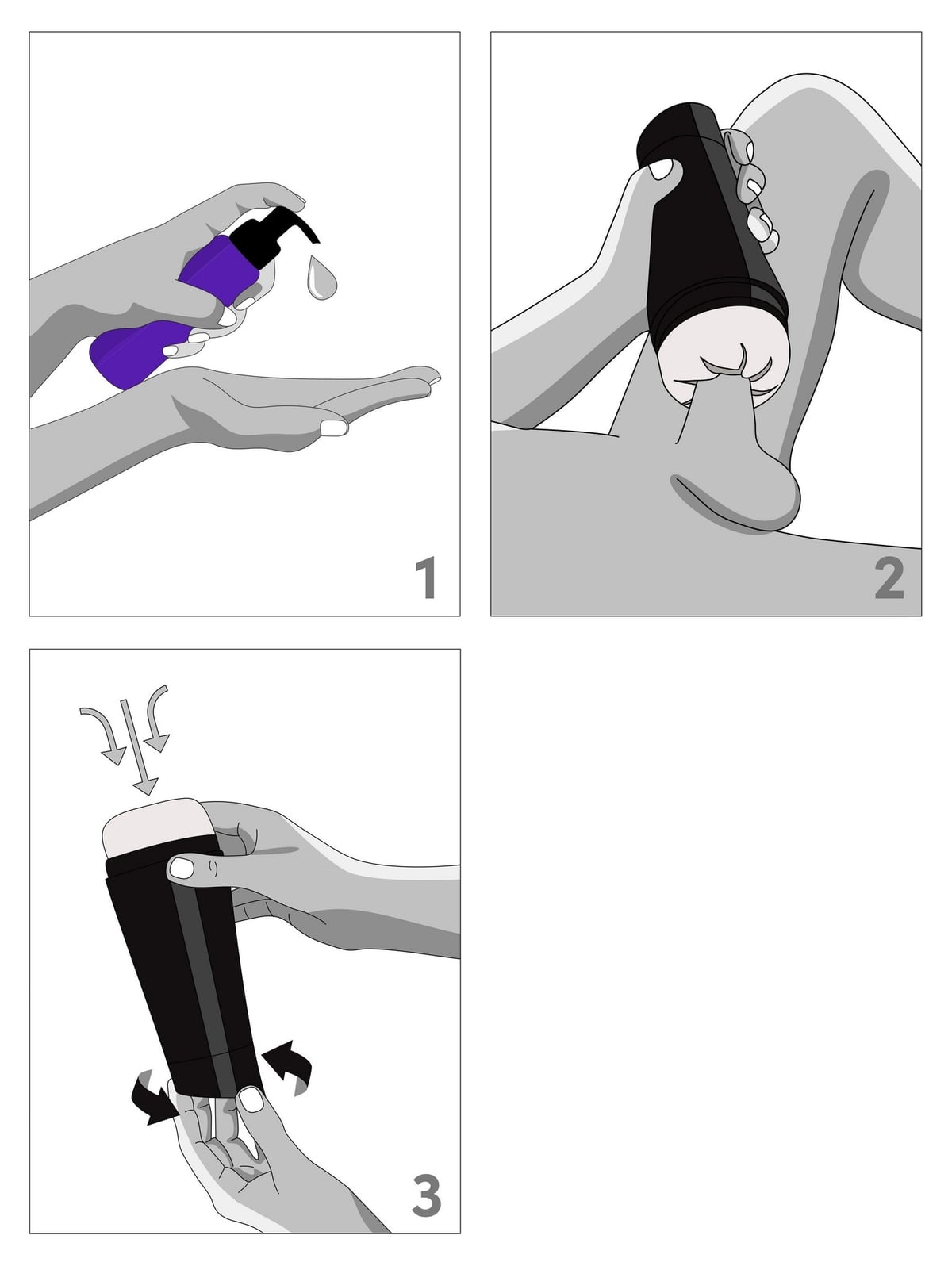 1

2

3